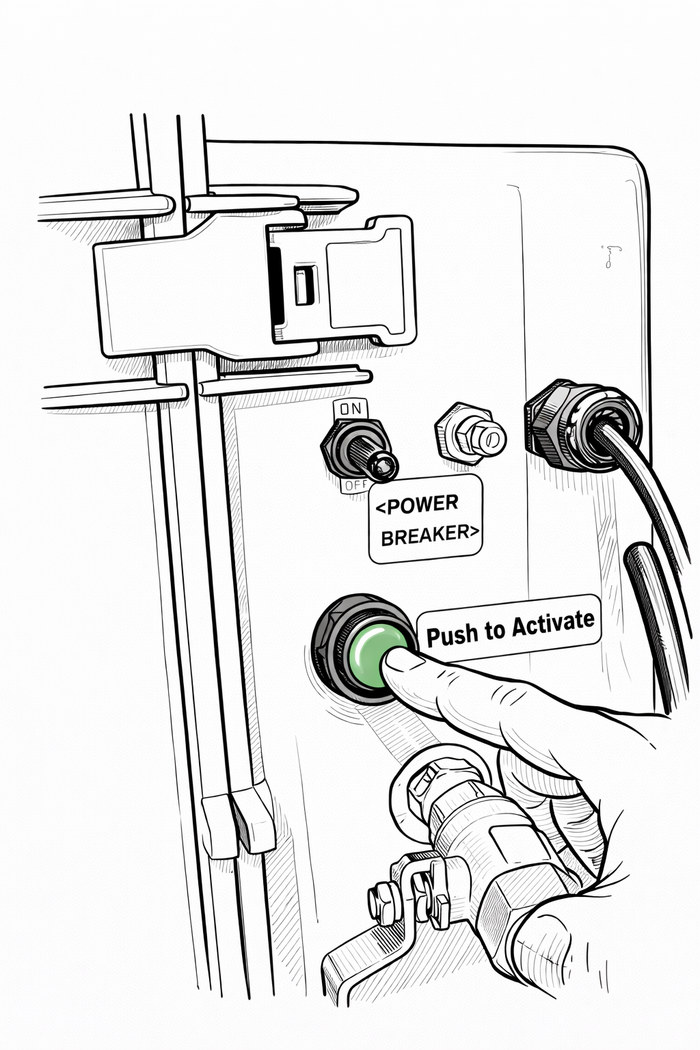 ON
OFF
<POWER BREAKER>
Push to Activate